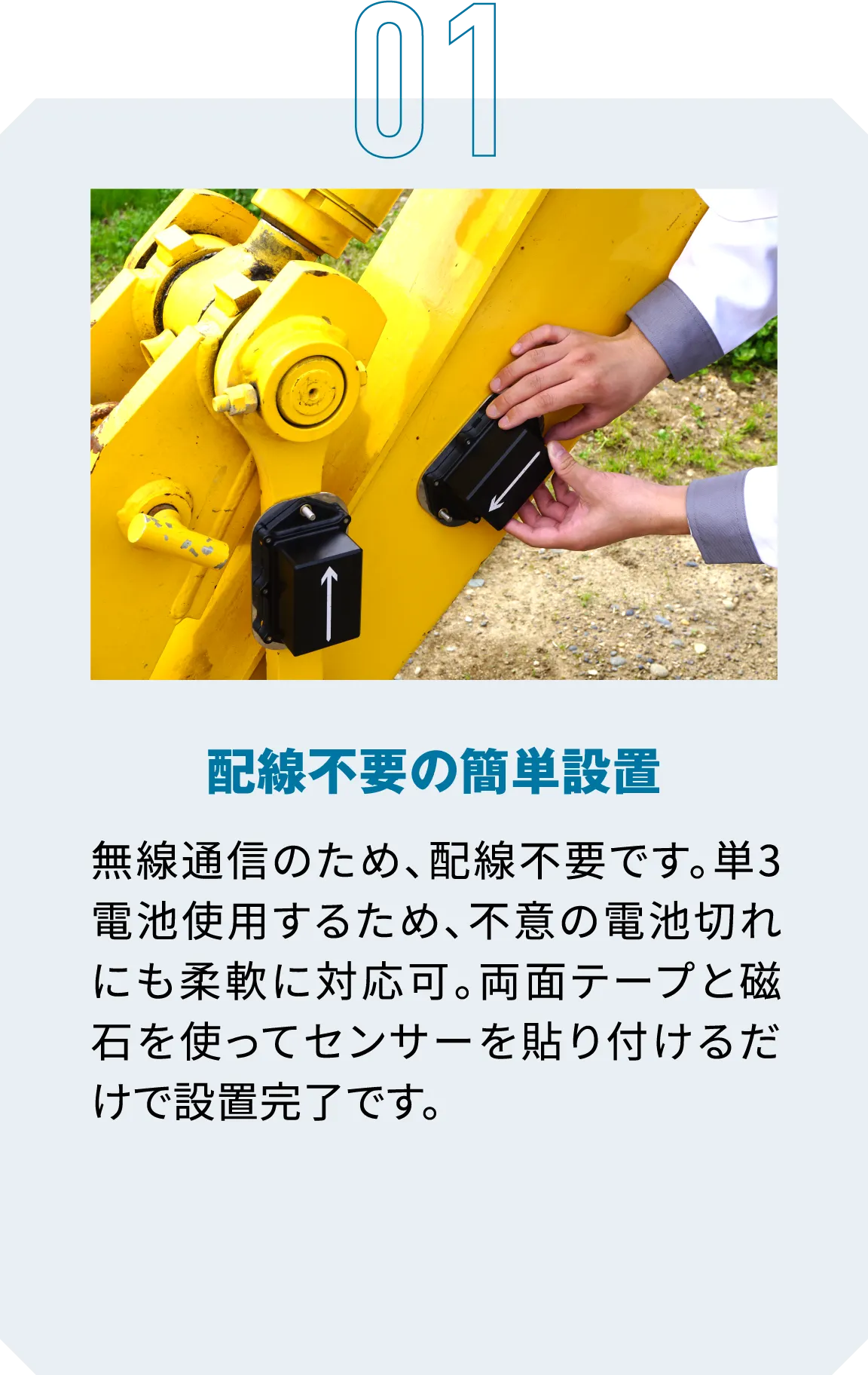 01

配線不要の簡単設置

無線通信のため、配線不要です。単3電池使用するため、不意の電池切れにも柔軟に対応可。両面テープと磁石を使ってセンサーを貼り付けるだけで設置完了です。